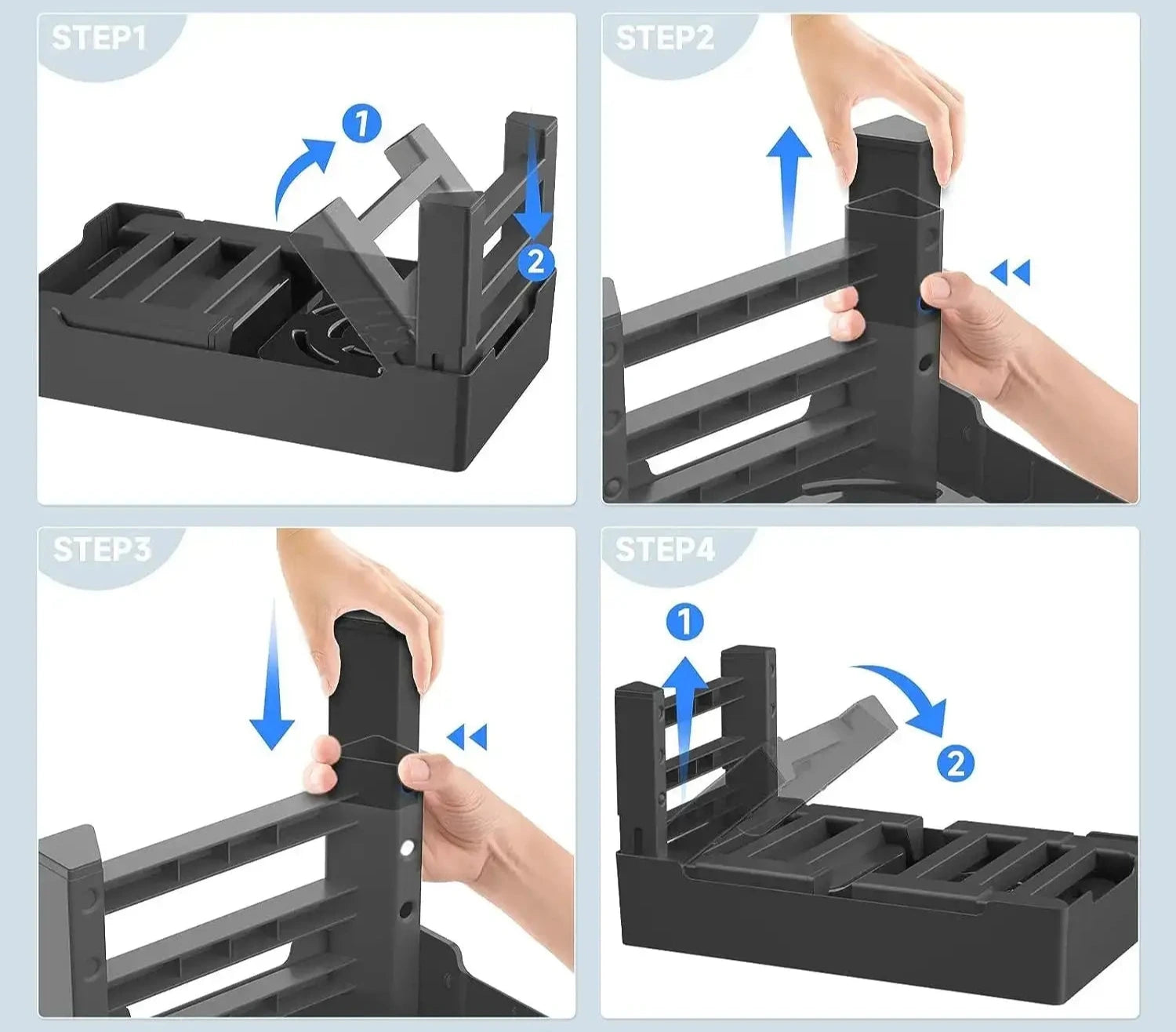 STEP1

1

2

STEP2

STEP3

STEP4

1

2